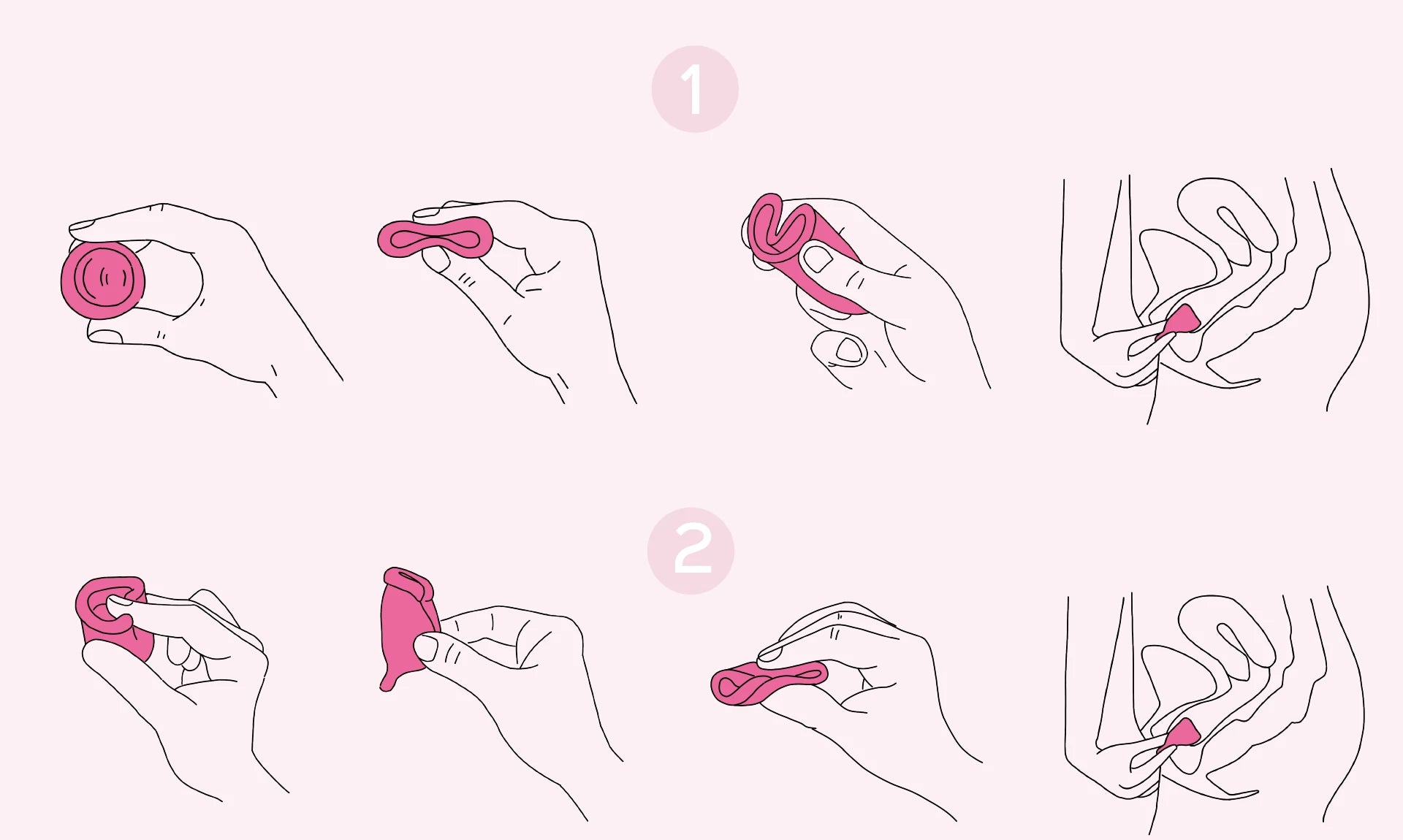 1

2